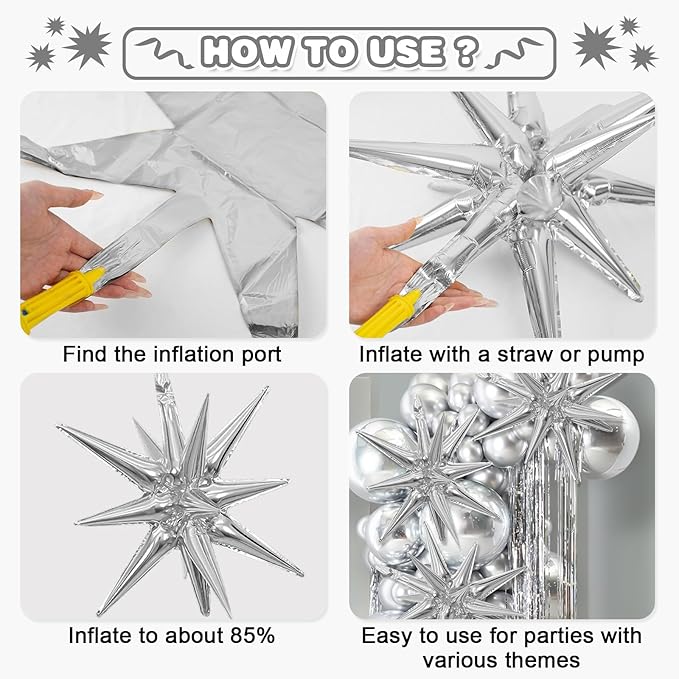 HOW TO USE ?

Find the inflation port

Inflate with a straw or pump

Inflate to about 85%

Easy to use for parties with various themes