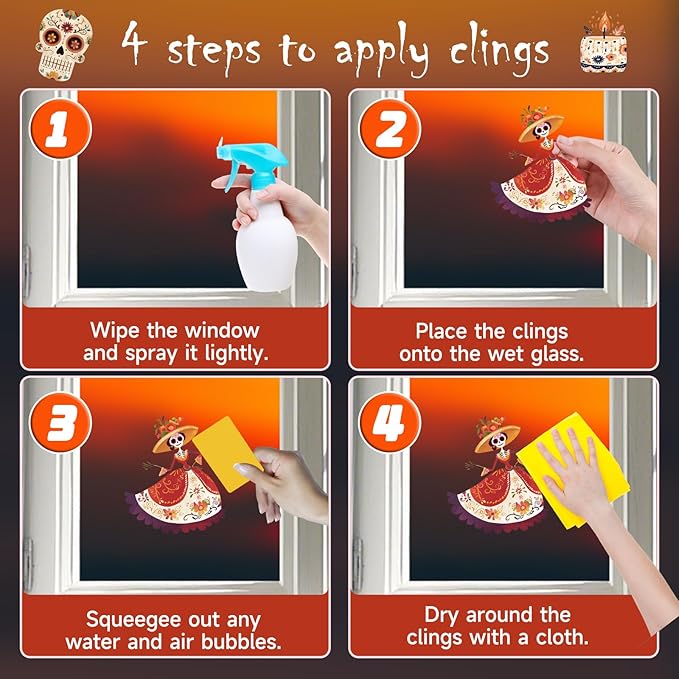 4 steps to apply clings

1

Wipe the window and spray it lightly.

2

Place the clings onto the wet glass.

3

Squeegee out any water and air bubbles.

4

Dry around the clings with a cloth.