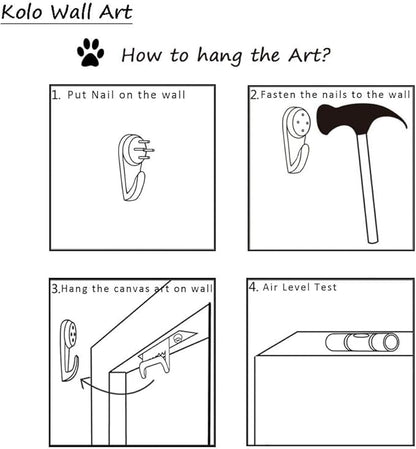 Kolo Wall Art

How to hang the Art?

1. Put Nail on the wall

2. Fasten the nails to the wall

3. Hang the canvas art on wall

4. Air Level Test