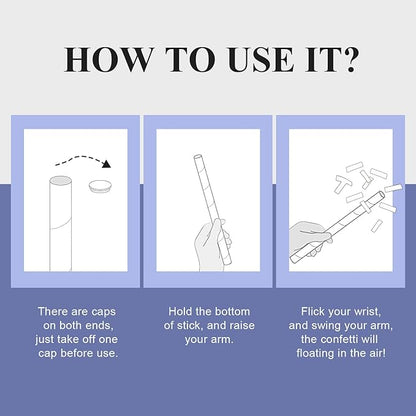 HOW TO USE IT?

There are caps on both ends, just take off one cap before use.

Hold the bottom of stick, and raise your arm.

Flick your wrist, and swing your arm, the confetti will floating in the air!