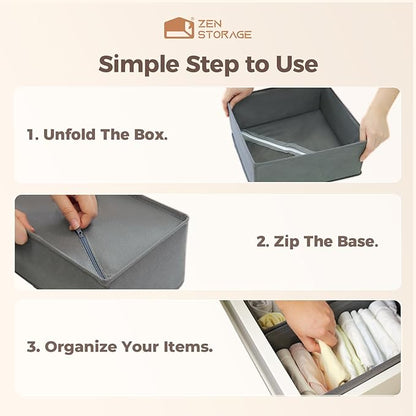 ZEN STORAGE

Simple Step to Use

1. Unfold The Box.

2. Zip The Base.

3. Organize Your Items.