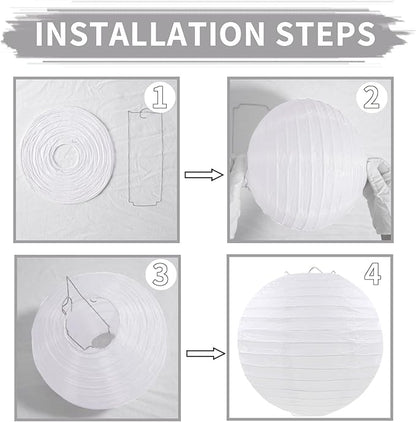 INSTALLATION STEPS

1

2

3

4