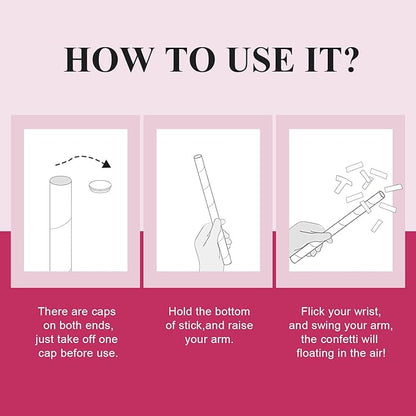 HOW TO USE IT?

There are caps on both ends, just take off one cap before use.

Hold the bottom of stick,and raise your arm.

Flick your wrist, and swing your arm, the confetti will floating in the air!