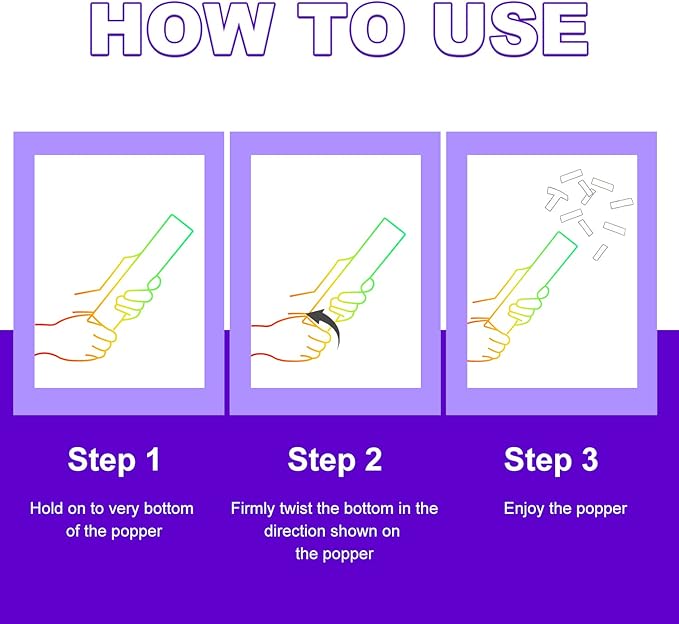 HOW TO USE

Step 1

Hold on to very bottom of the popper

Step 2

Firmly twist the bottom in the direction shown on the popper

Step 3

Enjoy the popper