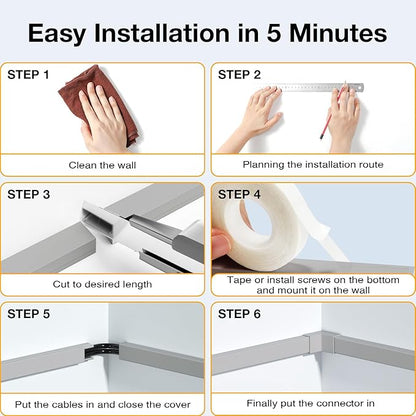 Easy Installation in 5 Minutes

STEP 1

Clean the wall

STEP 2

Planning the installation route

STEP 3

Cut to desired length

STEP 4

Tape or install screws on the bottom and mount it on the wall

STEP 5

Put the cables in and close the cover

STEP 6

Finally put the connector in