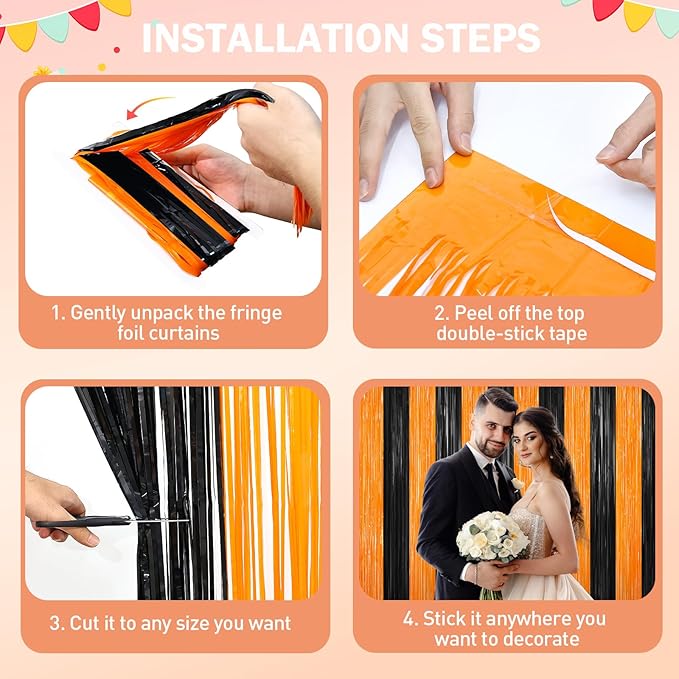 INSTALLATION STEPS

1. Gently unpack the fringe foil curtains

2. Peel off the top double-stick tape

3. Cut it to any size you want

4. Stick it anywhere you want to decorate