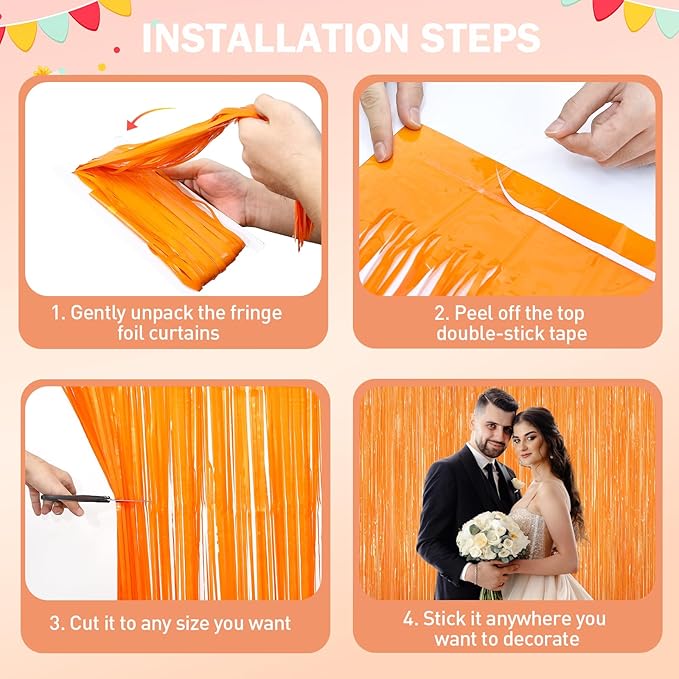 INSTALLATION STEPS

1. Gently unpack the fringe foil curtains

2. Peel off the top double-stick tape

3. Cut it to any size you want

4. Stick it anywhere you want to decorate