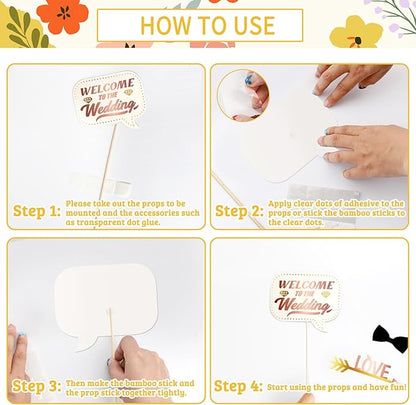 HOW TO USE

WELCOME TO THE Wedding

Step 1: Please take out the props to be mounted and the accessories such as transparent dot glue.

Step 2: Apply clear dots of adhesive to the props or stick the bamboo sticks to the clear dots.

Step 3: Then make the bamboo stick and the prop stick together tightly.

WELCOME TO THE Wedding

LOVE

Step 4: Start using the props and have fun!