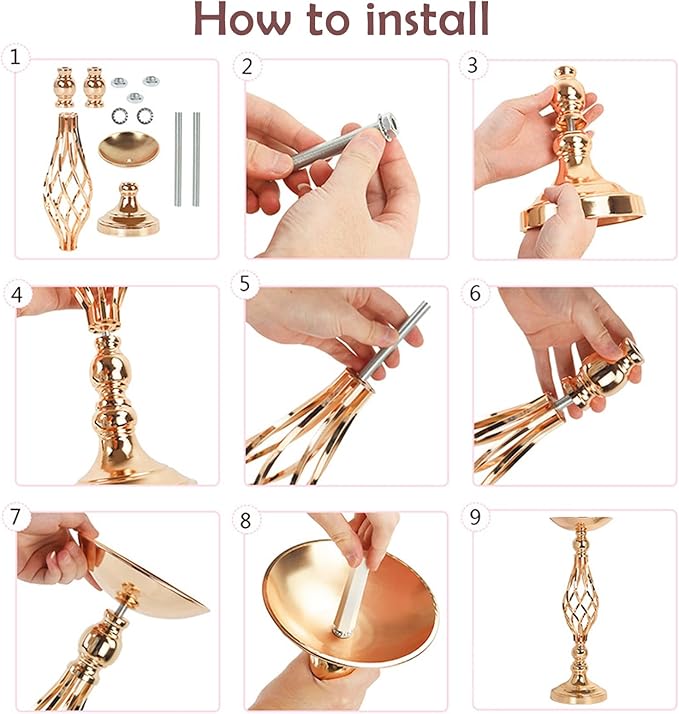 How to install

1

2

3

4

5

6

7

8

9