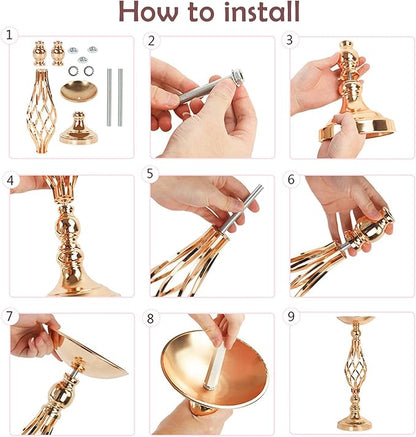 How to install

1

2

3

4

5

6

7

8

9