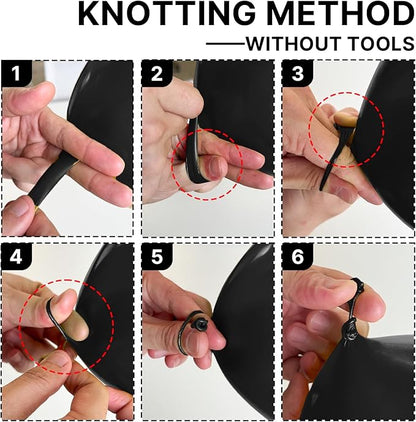 KNOTTING METHOD
——WITHOUT TOOLS

1

2

3

4

5

6