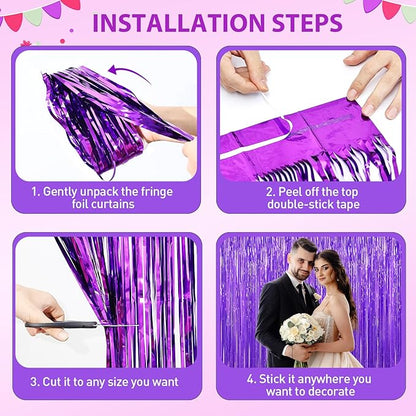 INSTALLATION STEPS

1. Gently unpack the fringe foil curtains

2. Peel off the top double-stick tape

3. Cut it to any size you want

4. Stick it anywhere you want to decorate