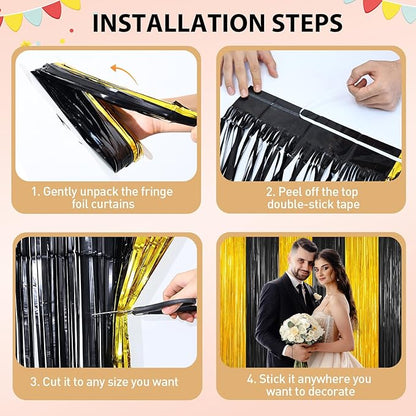 INSTALLATION STEPS

1. Gently unpack the fringe foil curtains

2. Peel off the top double-stick tape

3. Cut it to any size you want

4. Stick it anywhere you want to decorate