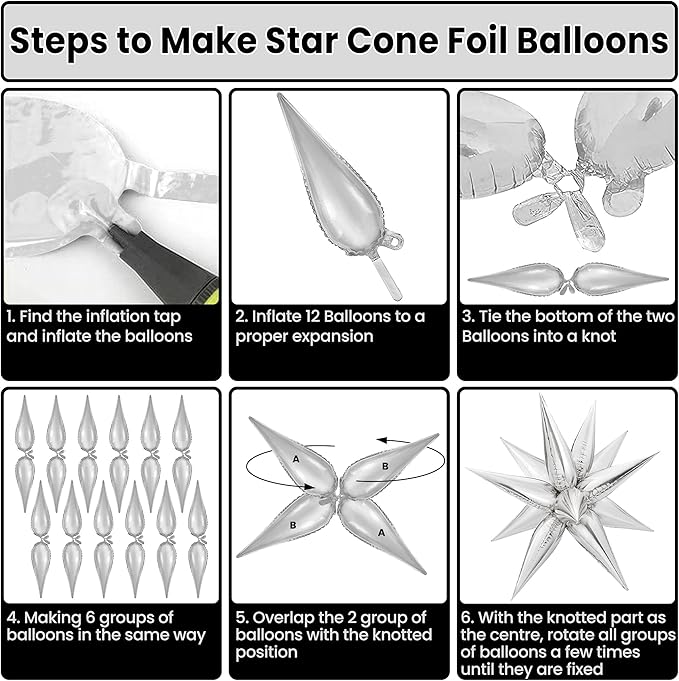 Steps to Make Star Cone Foil Balloons

1. Find the inflation tap and inflate the balloons

2. Inflate 12 Balloons to a proper expansion

3. Tie the bottom of the two Balloons into a knot

4. Making 6 groups of balloons in the same way

A

B

B

A

5. Overlap the 2 group of balloons with the knotted position

6. With the knotted part as the centre, rotate all groups of balloons a few times until they are fixed