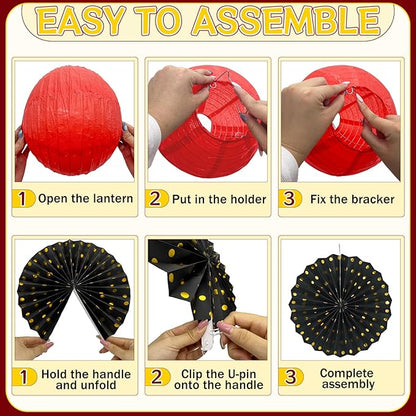 EASY TO ASSEMBLE

1 Open the lantern

2 Put in the holder

3 Fix the bracker

1 Hold the handle and unfold

2 Clip the U-pin onto the handle

3 Complete assembly