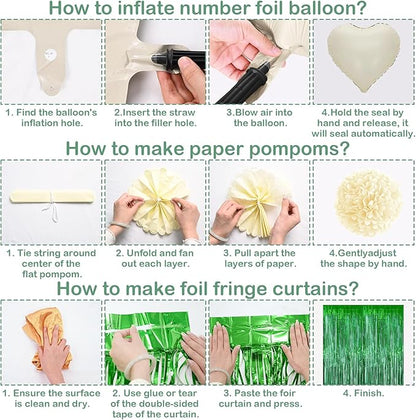 How to inflate number foil balloon?

1. Find the balloon's inflation hole.

2.Insert the straw into the filler hole.

3.Blow air into the balloon.

4.Hold the seal by hand and release, it will seal automatically.

How to make paper pompoms?

1. Tie string around center of the flat pompom.

2. Unfold and fan out each layer.

3. Pull apart the layers of paper.

4.Gentlyadjust the shape by hand.

How to make foil fringe curtains?

1. Ensure the surface is clean and dry.

2. Use glue or tear of the double-sided tape of the curtain.

3. Paste the foir curtain and press.

4. Finish.