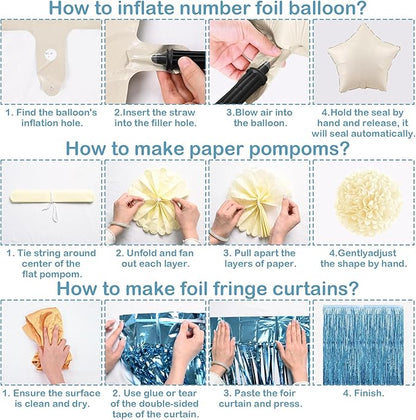 How to inflate number foil balloon?

1. Find the balloon's inflation hole.

2.Insert the straw into the filler hole.

3.Blow air into the balloon.

4.Hold the seal by hand and release, it will seal automatically.

How to make paper pompoms?

1. Tie string around center of the flat pompom.

2. Unfold and fan out each layer.

3. Pull apart the layers of paper.

4.Gentlyadjust the shape by hand.

How to make foil fringe curtains?

1. Ensure the surface is clean and dry.

2. Use glue or tear of the double-sided tape of the curtain.

3. Paste the foir curtain and press.

4. Finish.