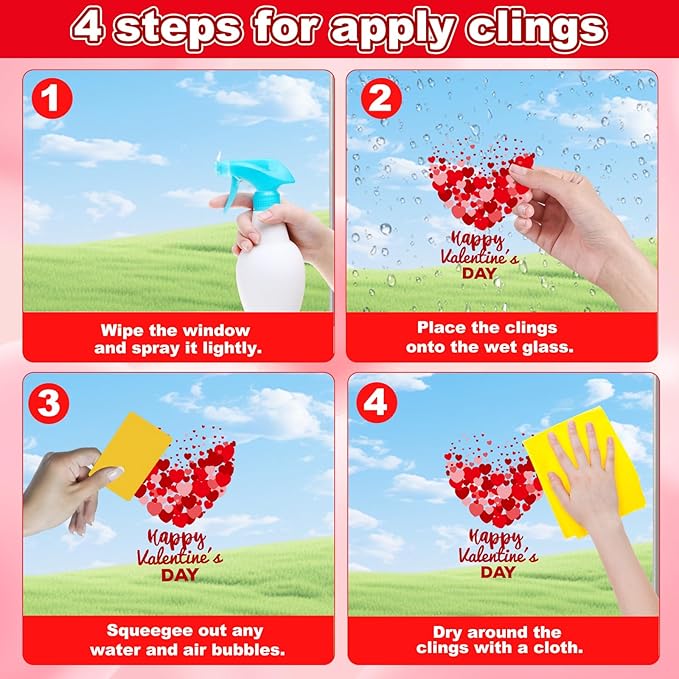 4 steps for apply clings

1

Wipe the window and spray it lightly.

2

Happy Valentine's DAY

Place the clings onto the wet glass.

3

Happy Valentine's DAY

Squeegee out any water and air bubbles.

4

Happy Valentine's DAY

Dry around the clings with a cloth.